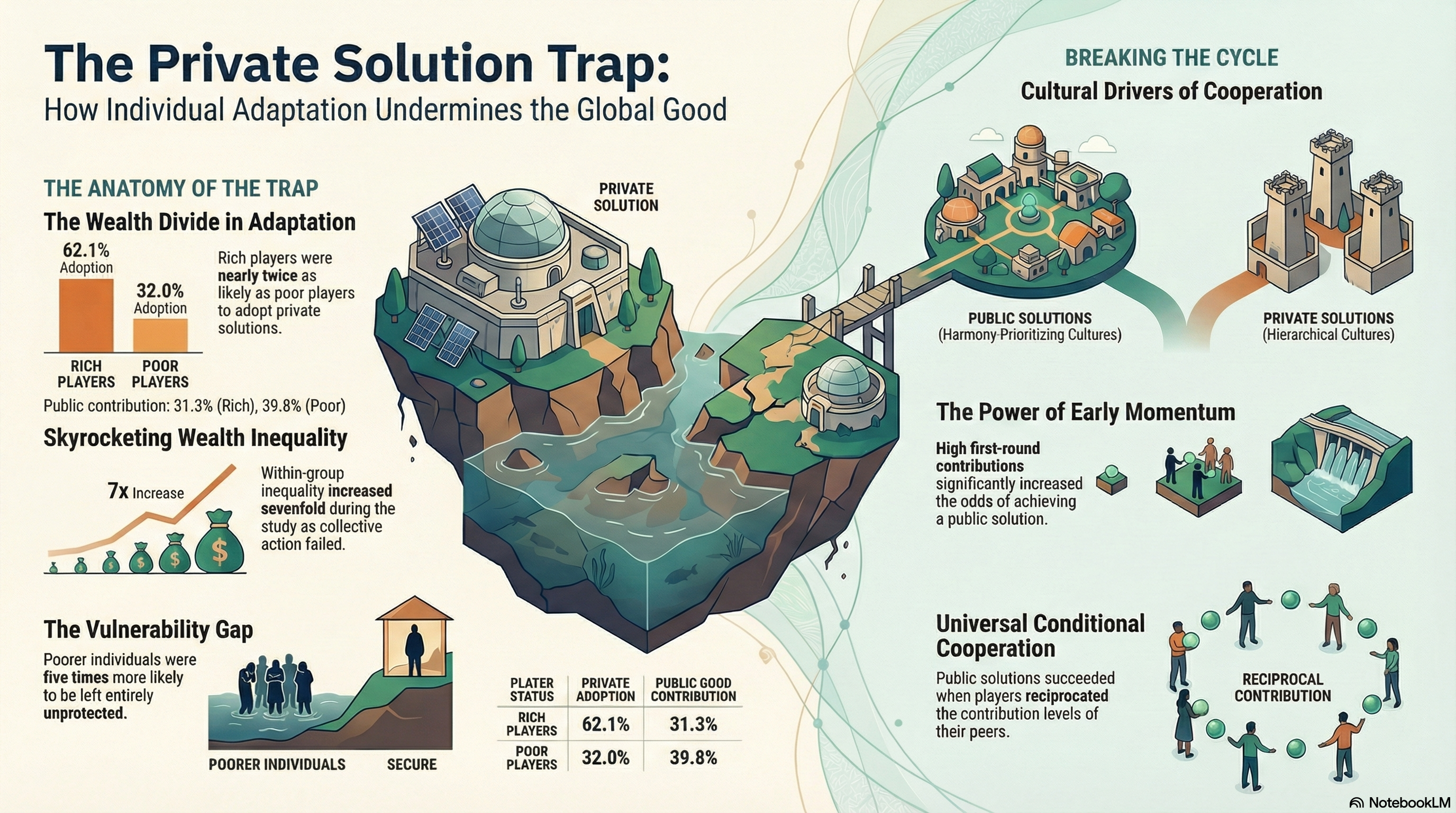 The Private Solution Trap:
How Individual Adaptation Undermines the Global Good

THE ANATOMY OF THE TRAP

The Wealth Divide in Adaptation

62.1% Adoption
32.0% Adoption
RICH PLAYERS
POOR PLAYERS

Rich players were **nearly twice** as likely as poor players to adopt private solutions.

Public contribution: 31.3% (Rich), 39.8% (Poor)

Skyrocketing Wealth Inequality

7x Increase

Within-group inequality **increased sevenfold** during the study as collective action failed.

The Vulnerability Gap

Poorer individuals were **five times** more likely to be left entirely **unprotected.**

POORER INDIVIDUALS
SECURE

PRIVATE SOLUTION

| PLATER STATUS | PRIVATE ADOPTION | PUBLIC GOOD CONTRIBUTION |
|---|---|---|
| RICH PLAYERS | 62.1% | 31.3% |
| POOR PLAYERS | 32.0% | 39.8% |

BREAKING THE CYCLE
Cultural Drivers of Cooperation

PUBLIC SOLUTIONS
(Harmony-Prioritizing Cultures)

PRIVATE SOLUTIONS
(Hierarchical Cultures)

The Power of Early Momentum

**High first-round contributions** significantly increased the odds of achieving a public solution.

Universal Conditional Cooperation

Public solutions succeeded when players **reciprocated** the contribution levels of their peers.

RECIPROCAL CONTRIBUTION

NotebookLM