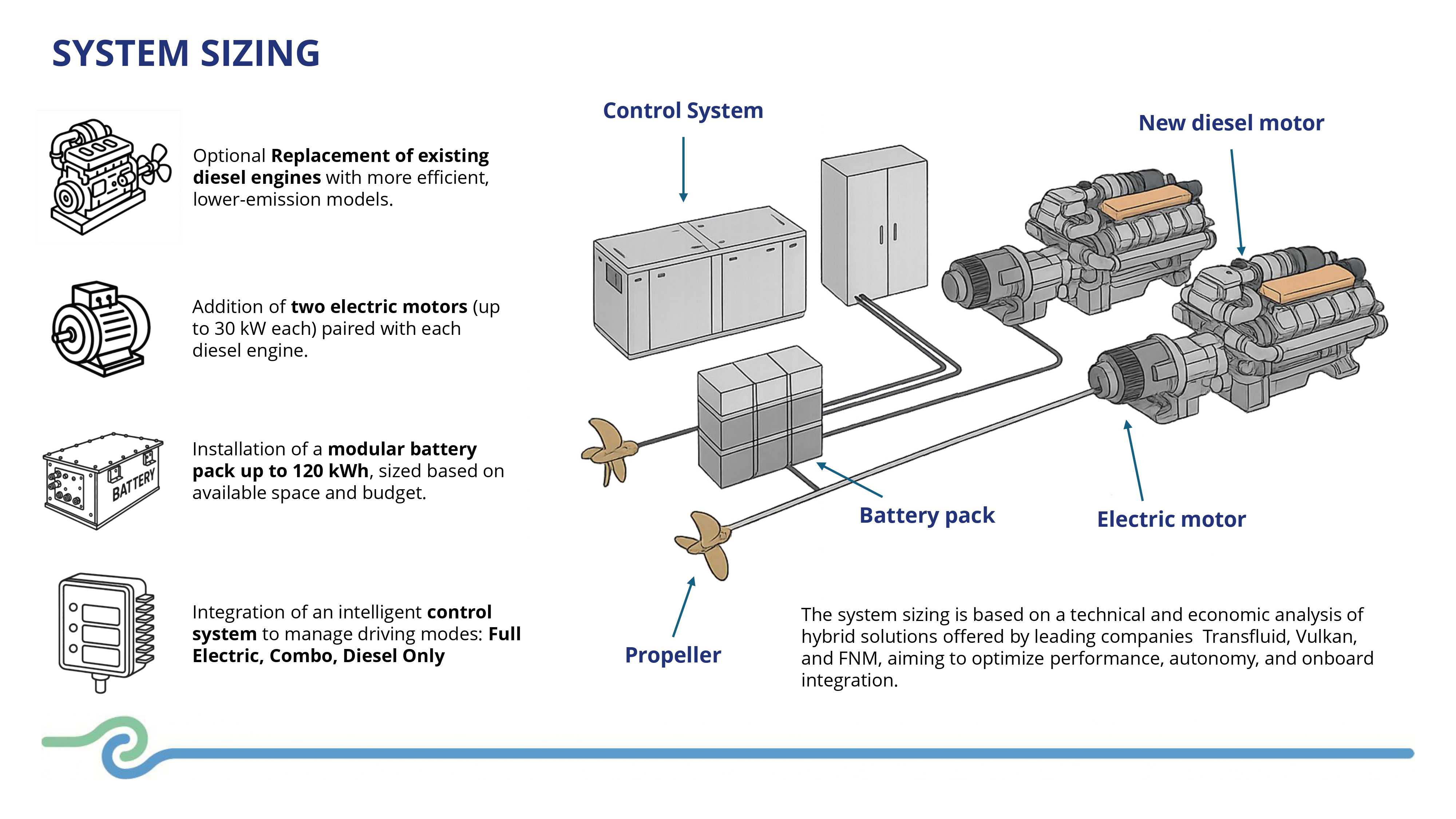 SYSTEM SIZING

Optional Replacement of existing diesel engines with more efficient, lower-emission models.

Addition of two electric motors (up to 30 kW each) paired with each diesel engine.

BATTERY

Installation of a modular battery pack up to 120 kWh, sized based on available space and budget.

Integration of an intelligent control system to manage driving modes: Full Electric, Combo, Diesel Only

Control System

New diesel motor

Battery pack

Electric motor

Propeller

The system sizing is based on a technical and economic analysis of hybrid solutions offered by leading companies  Transfluid, Vulkan, and FNM, aiming to optimize performance, autonomy, and onboard integration.